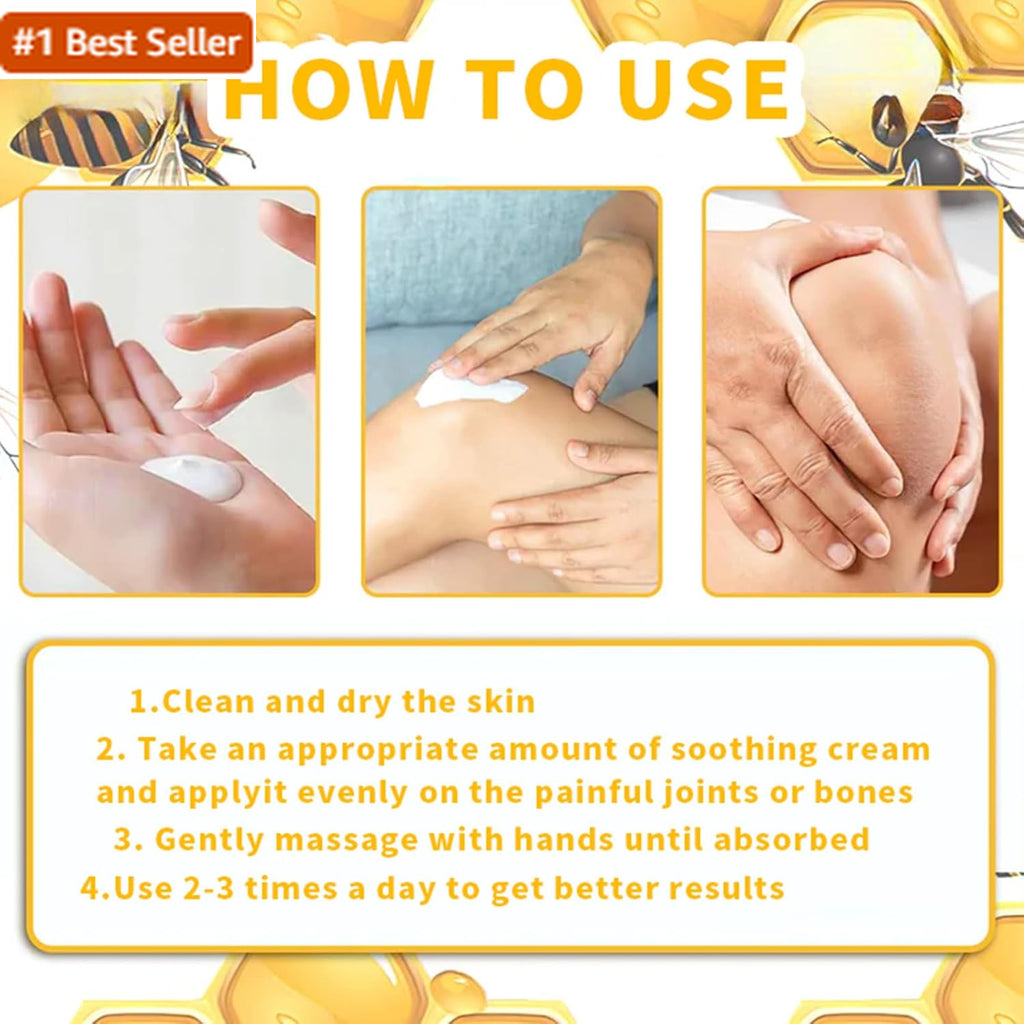 #1 Best Seller

HOW TO USE

1.Clean and dry the skin
2. Take an appropriate amount of soothing cream and applyit evenly on the painful joints or bones
3. Gently massage with hands until absorbed
4.Use 2-3 times a day to get better results