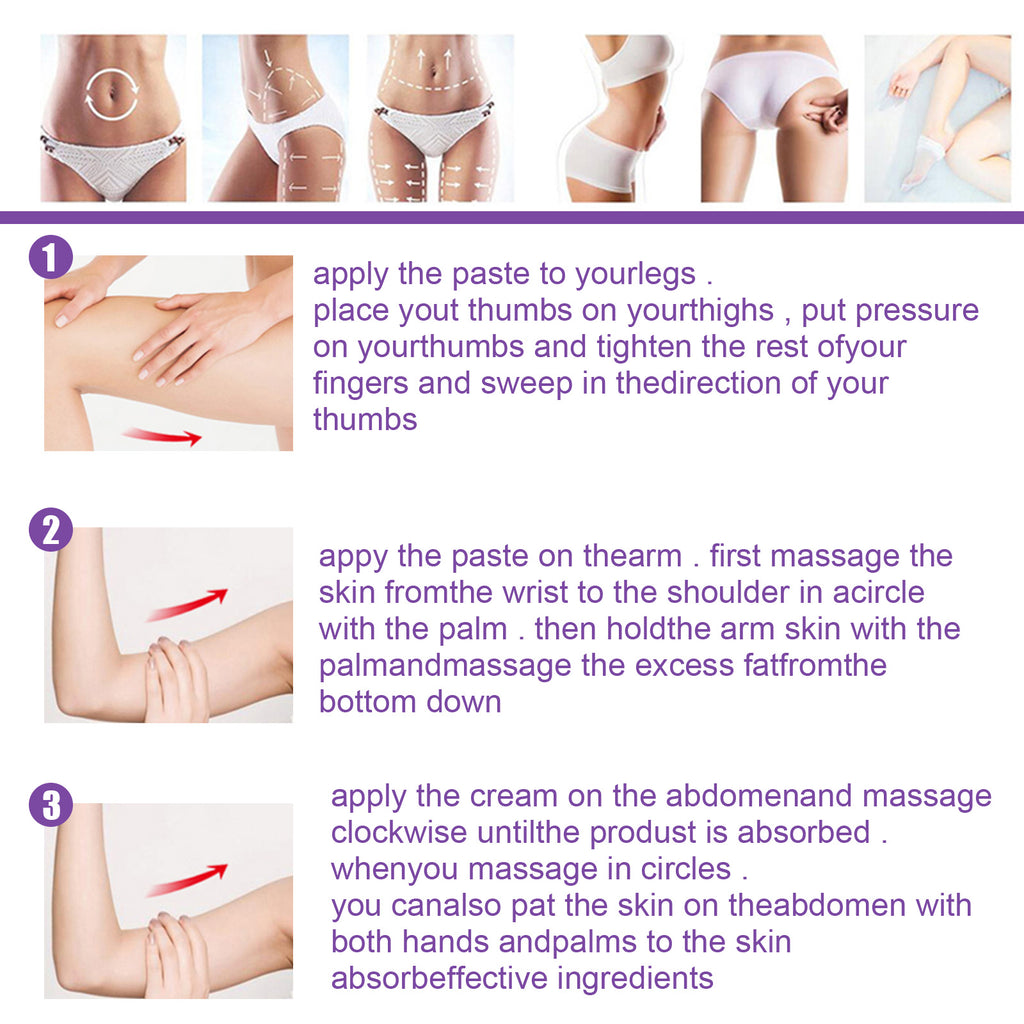 1

apply the paste to yourlegs .
place yout thumbs on yourthighs , put pressure on yourthumbs and tighten the rest ofyour fingers and sweep in thedirection of your thumbs

2

appy the paste on thearm . first massage the skin fromthe wrist to the shoulder in acircle with the palm . then holdthe arm skin with the palmandmassage the excess fatfromthe bottom down

3

apply the cream on the abdomenand massage clockwise untilthe produst is absorbed .
whenyou massage in circles .
you canalso pat the skin on theabdomen with both hands andpalms to the skin absorbeffective ingredients