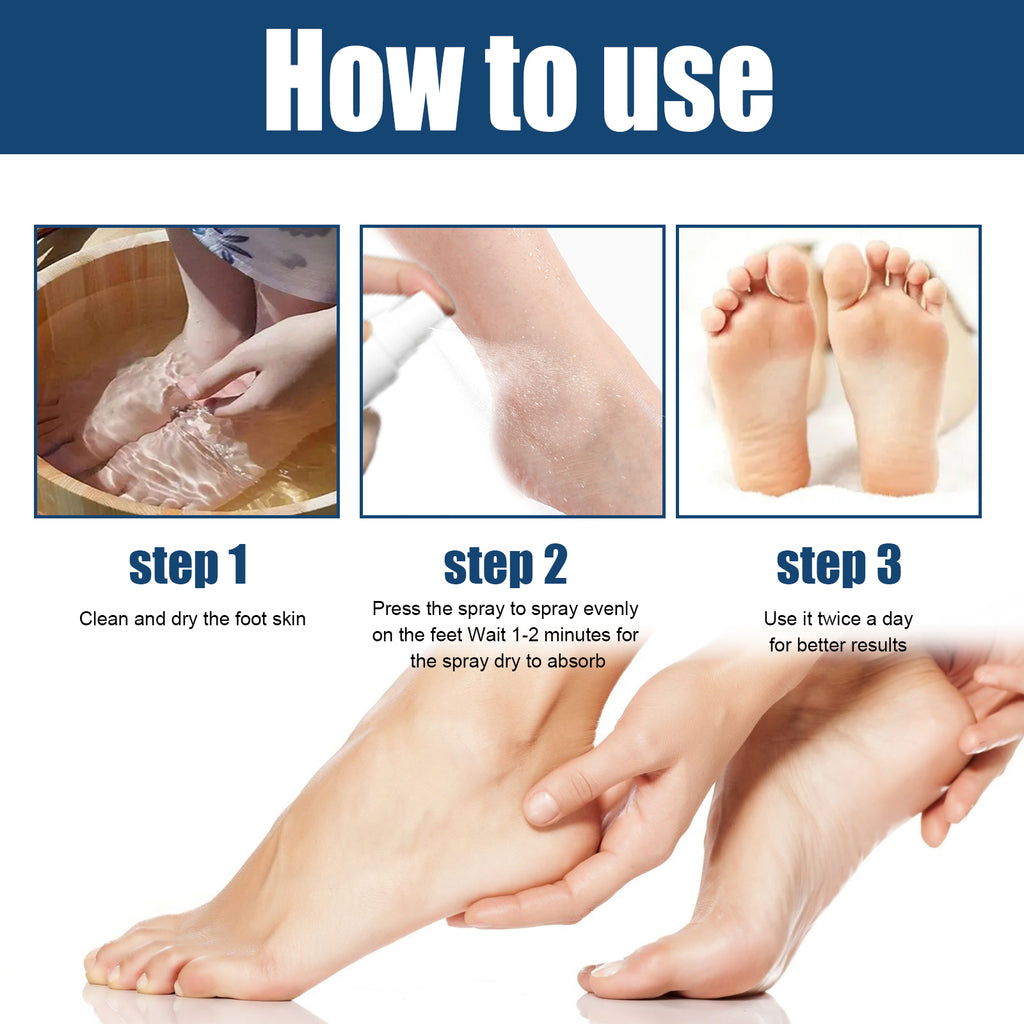 How to use

step 1

Clean and dry the foot skin

step 2

Press the spray to spray evenly on the feet Wait 1-2 minutes for the spray dry to absorb

step 3

Use it twice a day for better results