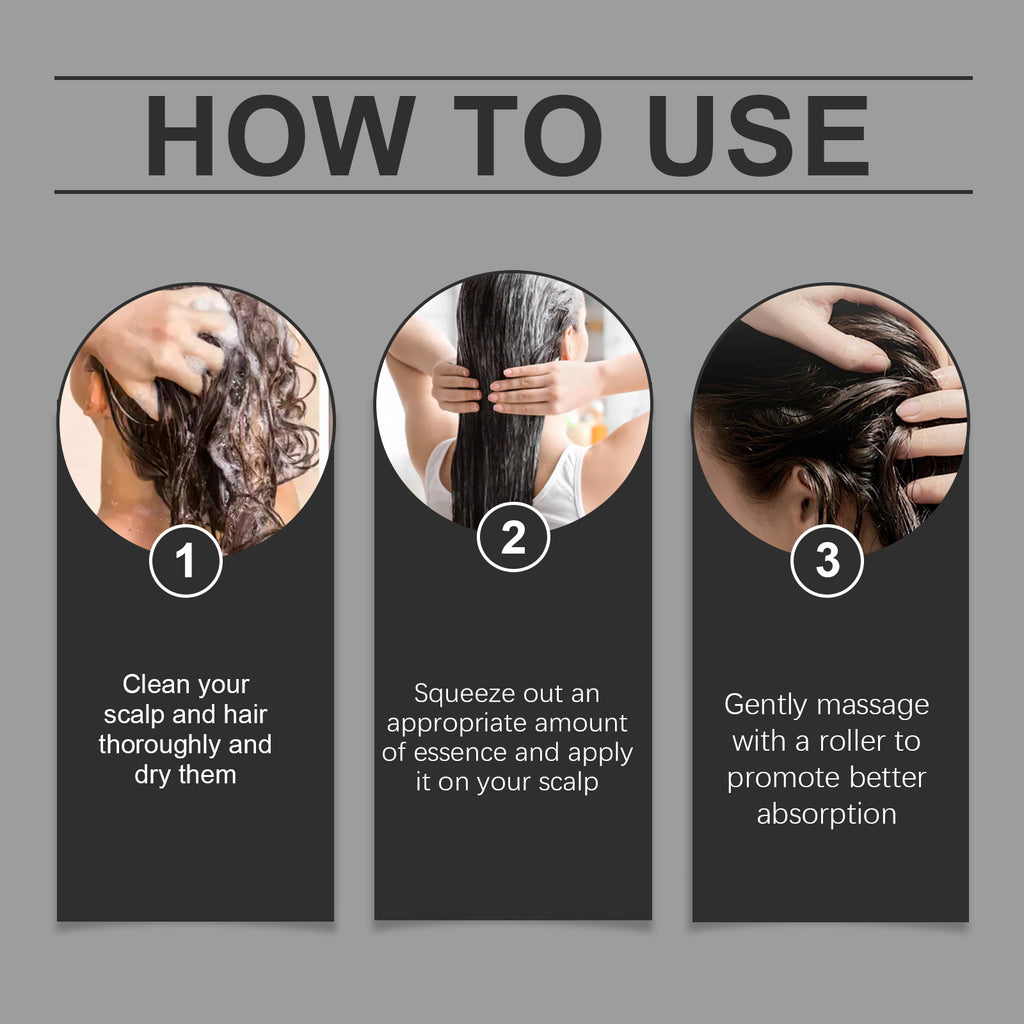 HOW TO USE

1

Clean your scalp and hair thoroughly and dry them

2

Squeeze out an appropriate amount of essence and apply it on your scalp

3

Gently massage with a roller to promote better absorption