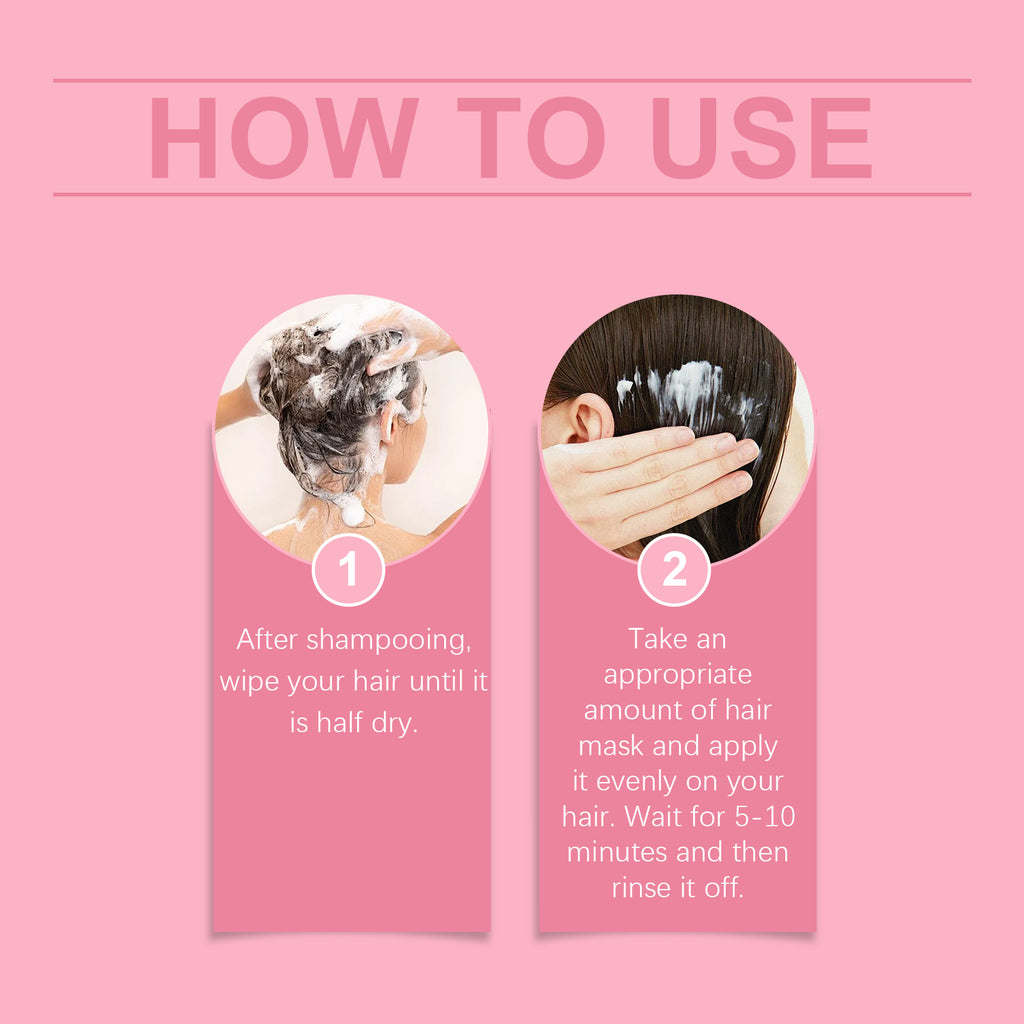 HOW TO USE

1

After shampooing, wipe your hair until it is half dry.

2

Take an appropriate amount of hair mask and apply it evenly on your hair. Wait for 5-10 minutes and then rinse it off.