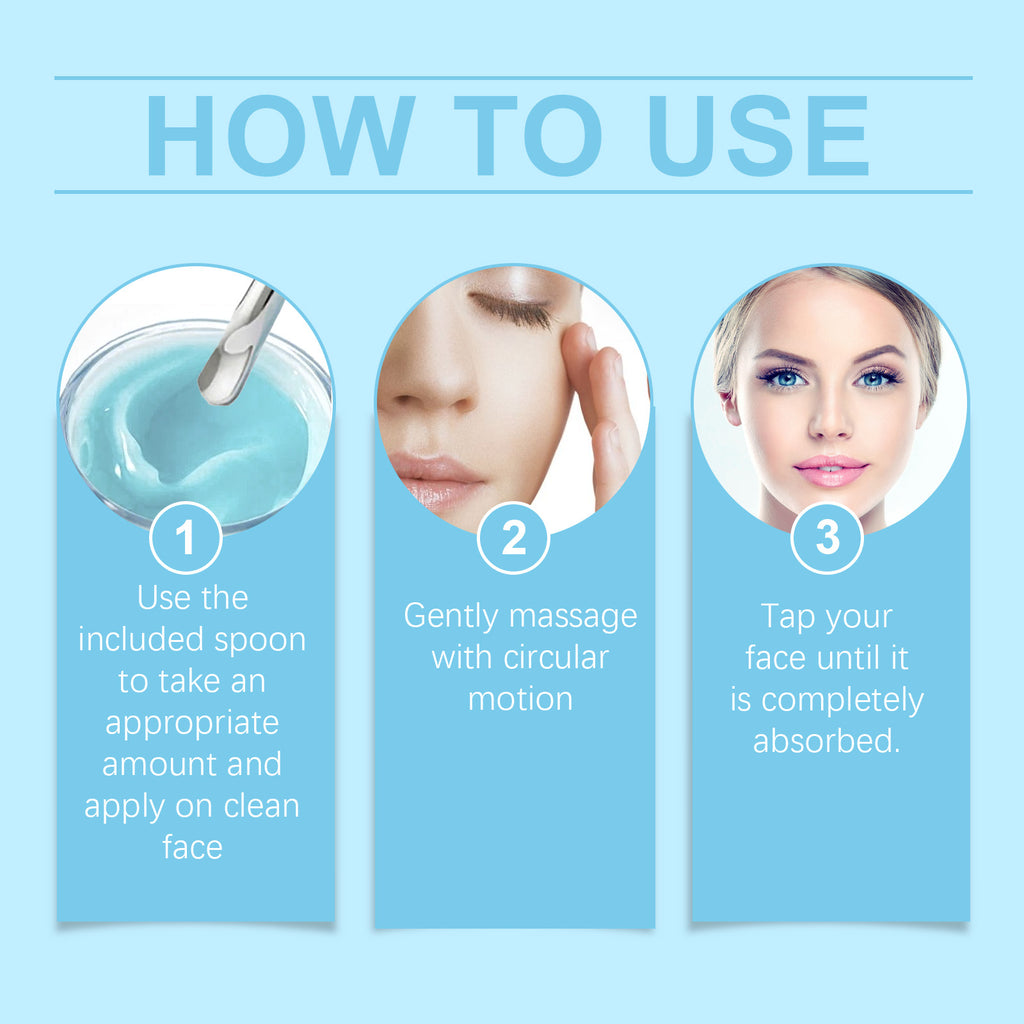 HOW TO USE

1
Use the included spoon to take an appropriate amount and apply on clean face

2
Gently massage with circular motion

3
Tap your face until it is completely absorbed.