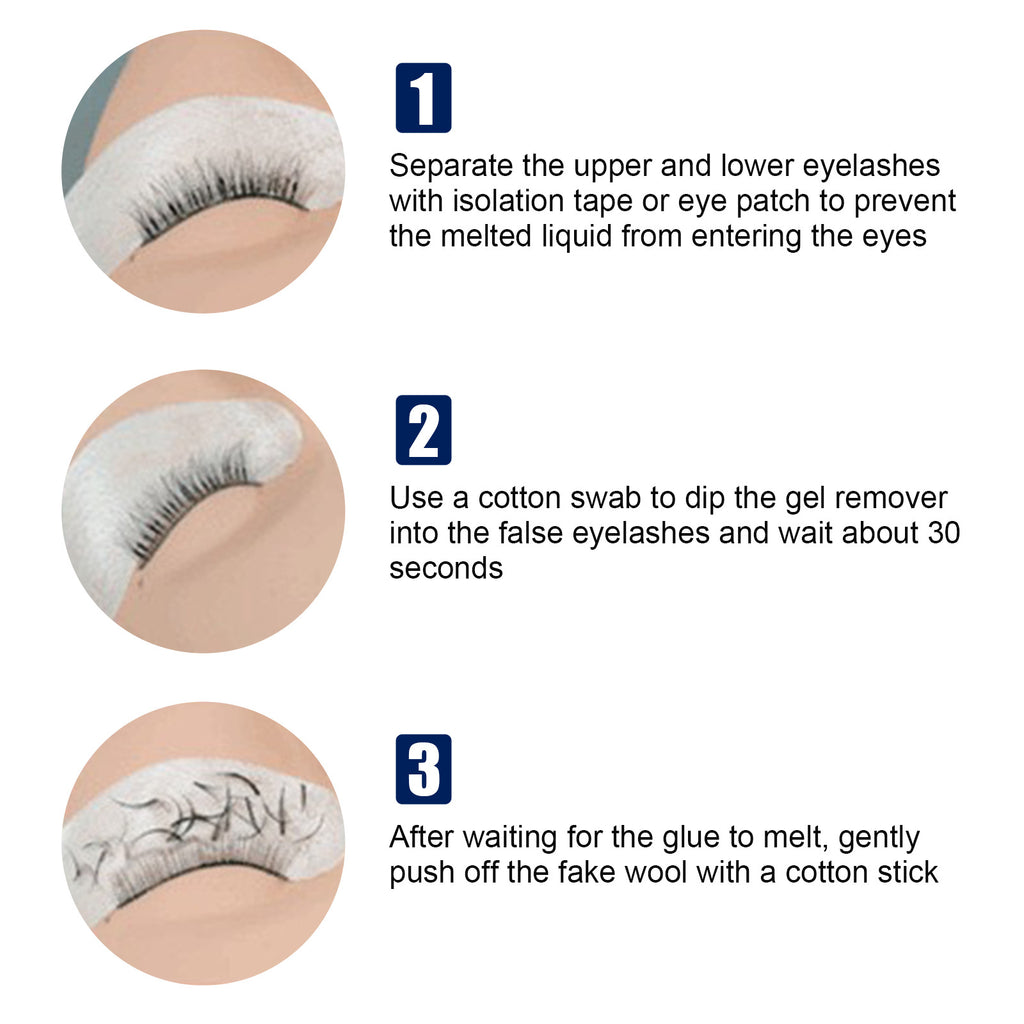 1

Separate the upper and lower eyelashes with isolation tape or eye patch to prevent the melted liquid from entering the eyes

2

Use a cotton swab to dip the gel remover into the false eyelashes and wait about 30 seconds

3

After waiting for the glue to melt, gently push off the fake wool with a cotton stick