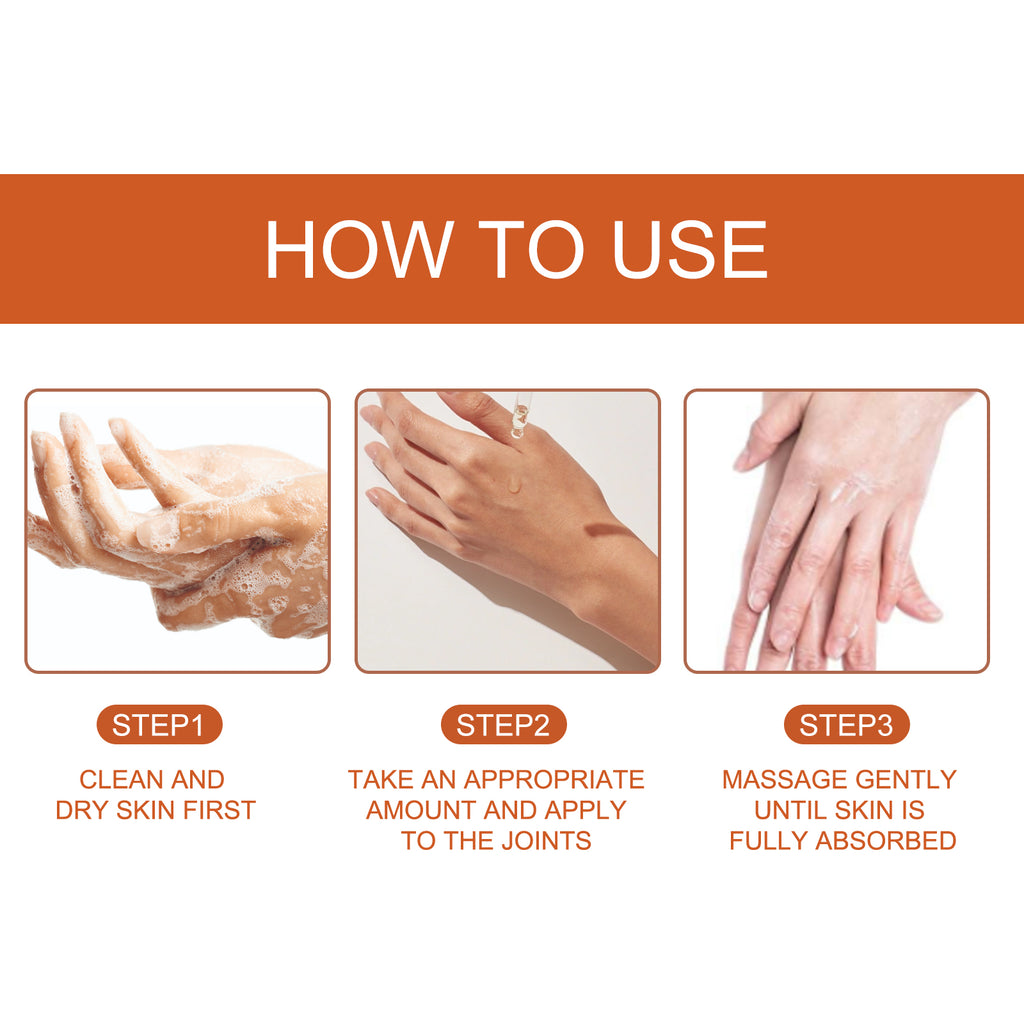 HOW TO USE

STEP1

CLEAN AND DRY SKIN FIRST

STEP2

TAKE AN APPROPRIATE AMOUNT AND APPLY TO THE JOINTS

STEP3

MASSAGE GENTLY UNTIL SKIN IS FULLY ABSORBED